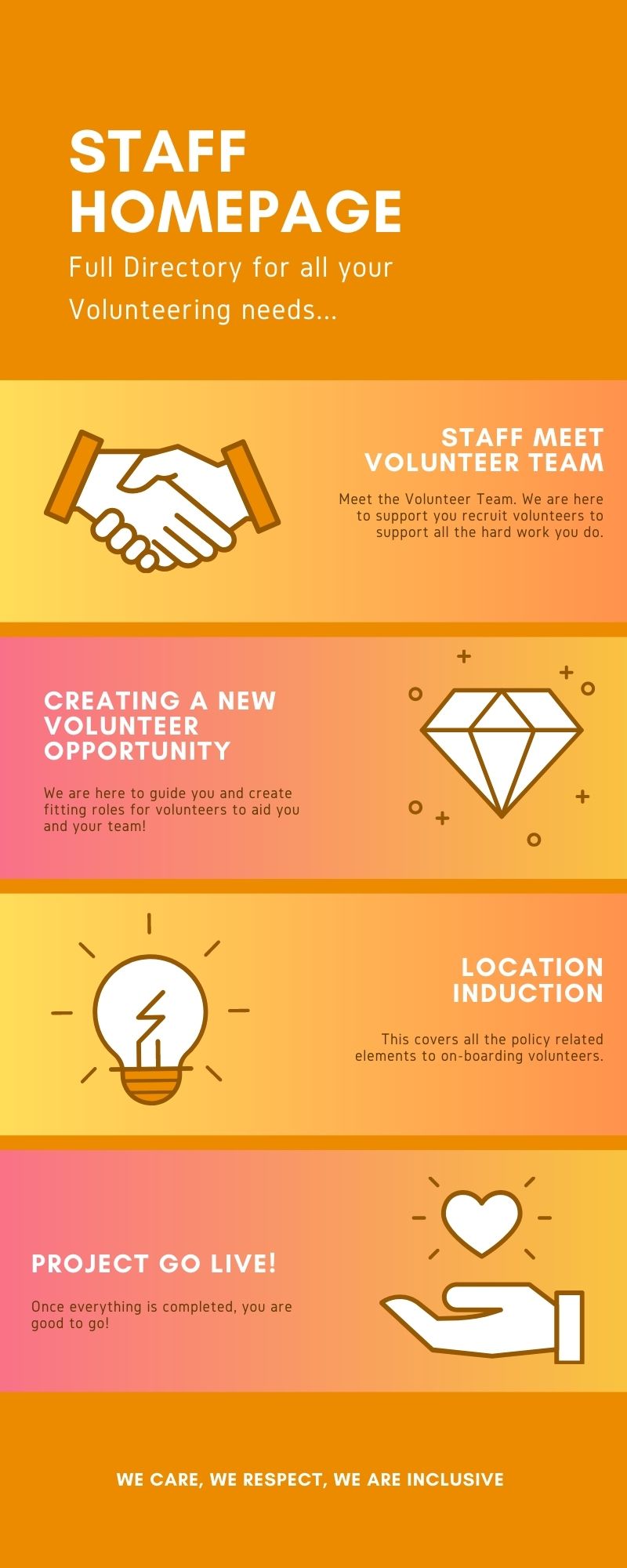 STAFF HOMEPAGE

Full Directory for all your Volunteering needs...

STAFF MEET VOLUNTEER TEAM

Meet the Volunteer Team. We are here to support you recruit volunteers to support all the hard work you do.

CREATING A NEW VOLUNTEER OPPORTUNITY

We are here to guide you and create fitting roles for volunteers to aid you and your team!

LOCATION INDUCTION

This covers all the policy related elements to on-boarding volunteers.

PROJECT GO LIVE!

Once everything is completed, you are good to go!

WE CARE, WE RESPECT, WE ARE INCLUSIVE